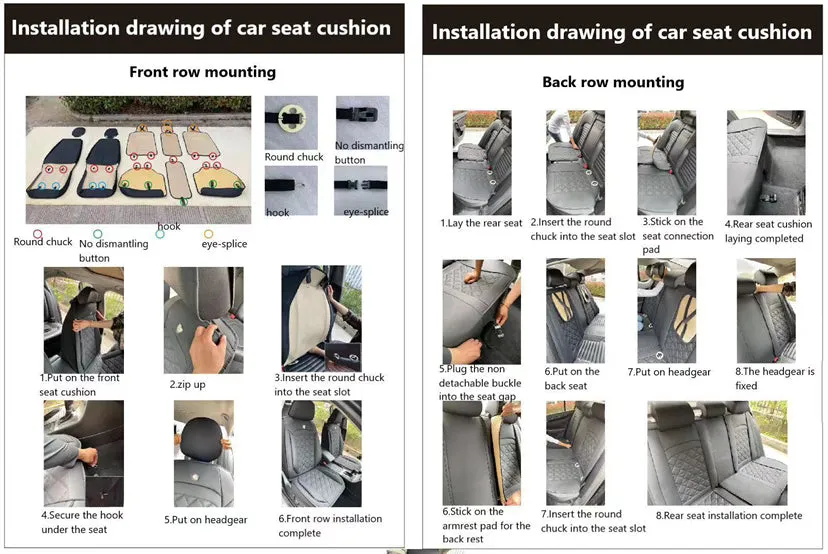 Installation drawing of car seat cushion

Front row mounting

Round chuck

No dismantling button

hook

eye-splice

Round chuck No dismantling button hook eye-splice

1.Put on the front seat cushion

2.zip up

3.Insert the round chuck into the seat slot

4.Secure the hook under the seat

5.Put on headgear

6.Front row installation complete

Installation drawing of car seat cushion

Back row mounting

1.Lay the rear seat

2.Insert the round chuck into the seat slot

3.Stick on the seat connection pad

4.Rear seat cushion laying completed

5.Plug the non detachable buckle into the seat gap

6.Put on the back seat

7.Put on headgear

8.The headgear is fixed

6.Stick on the armrest pad for the back rest

7.Insert the round chuck into the seat slot

8.Rear seat installation complete